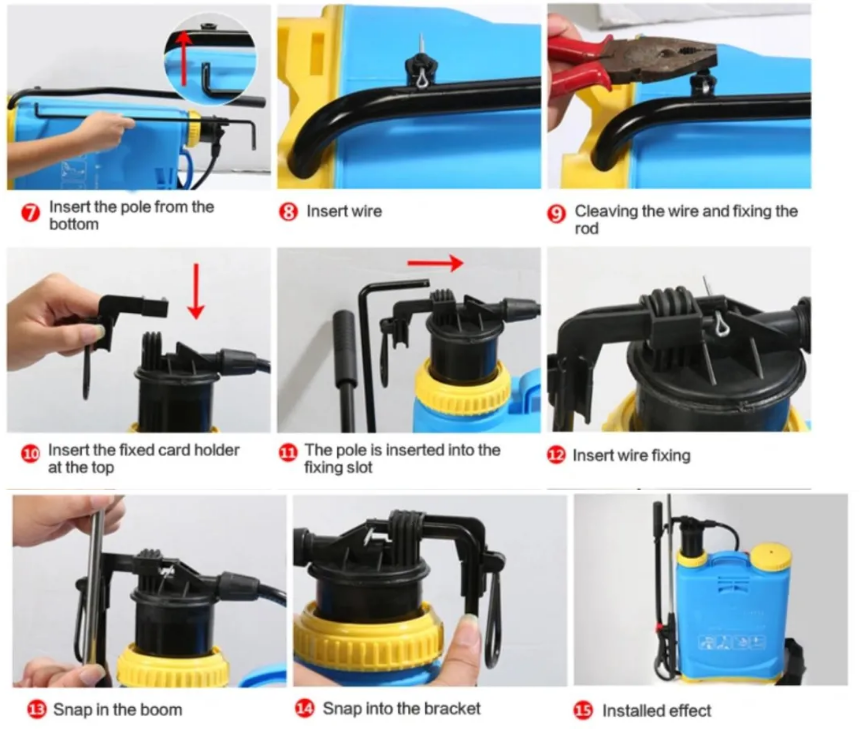 7 Insert the pole from the bottom

8 Insert wire

9 Cleaving the wire and fixing the rod

10 Insert the fixed card holder at the top

11 The pole is inserted into the fixing slot

12 Insert wire fixing

13 Snap in the boom

14 Snap into the bracket

15 Installed effect